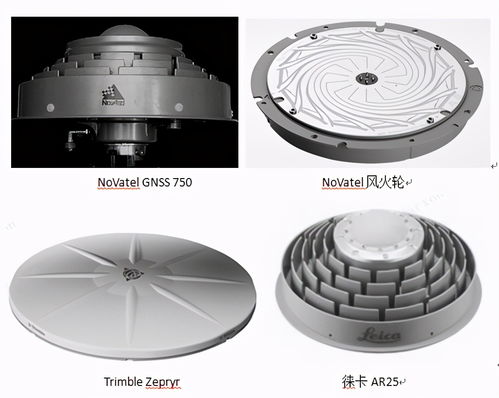 NovAtel

NoVatel GNSS 750

NoVatel 风火轮

Trimble Zepryr

Leica

徕卡 AR25